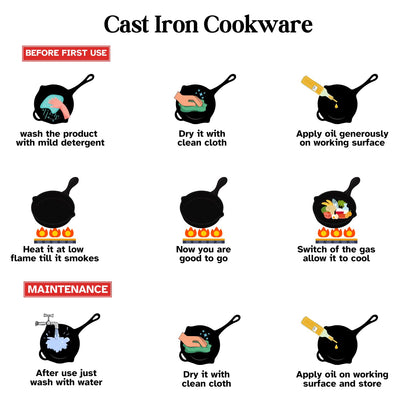 Cast Iron Cookware

BEFORE FIRST USE

wash the product with mild detergent

Dry it with clean cloth

Apply oil generously on working surface

Heat it at low flame till it smokes

Now you are good to go

Switch of the gas allow it to cool

MAINTENANCE

After use just wash with water

Dry it with clean cloth

Apply oil on working surface and store