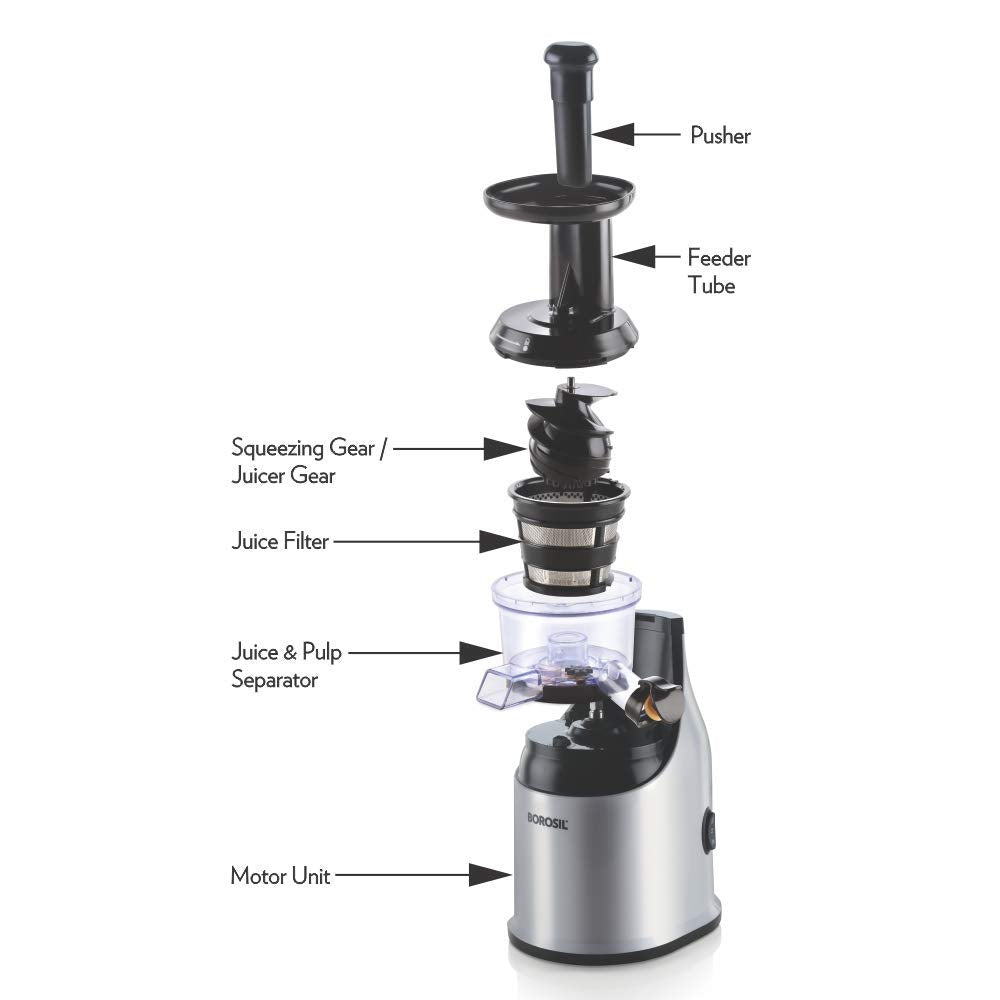 Pusher

Feeder Tube

Squeezing Gear / Juicer Gear

Juice Filter

Juice & Pulp Separator

BOROSIL

Motor Unit